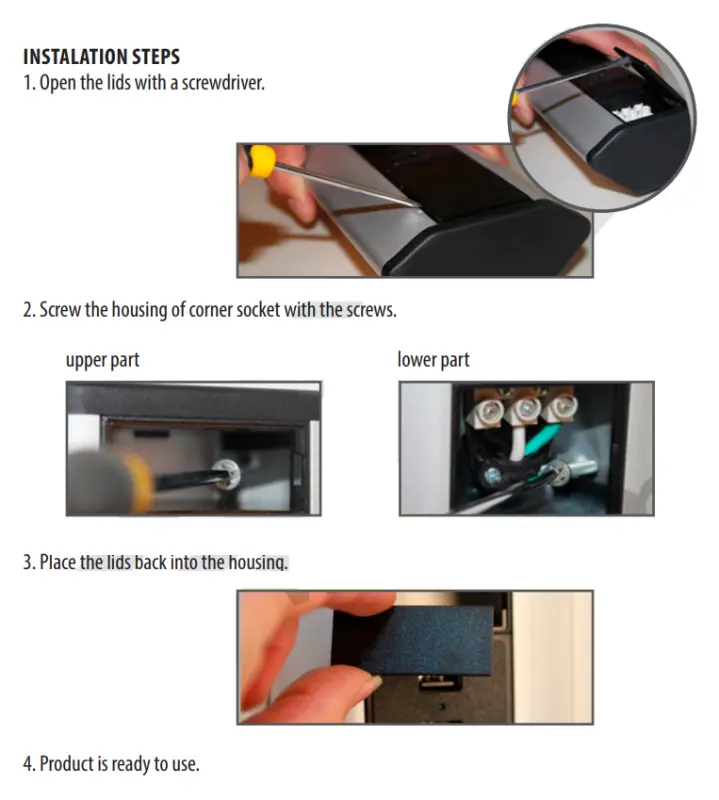 INSTALATION STEPS
1. Open the lids with a screwdriver.

2. Screw the housing of corner socket with the screws.

upper part

lower part

3. Place the lids back into the housing.

4. Product is ready to use.